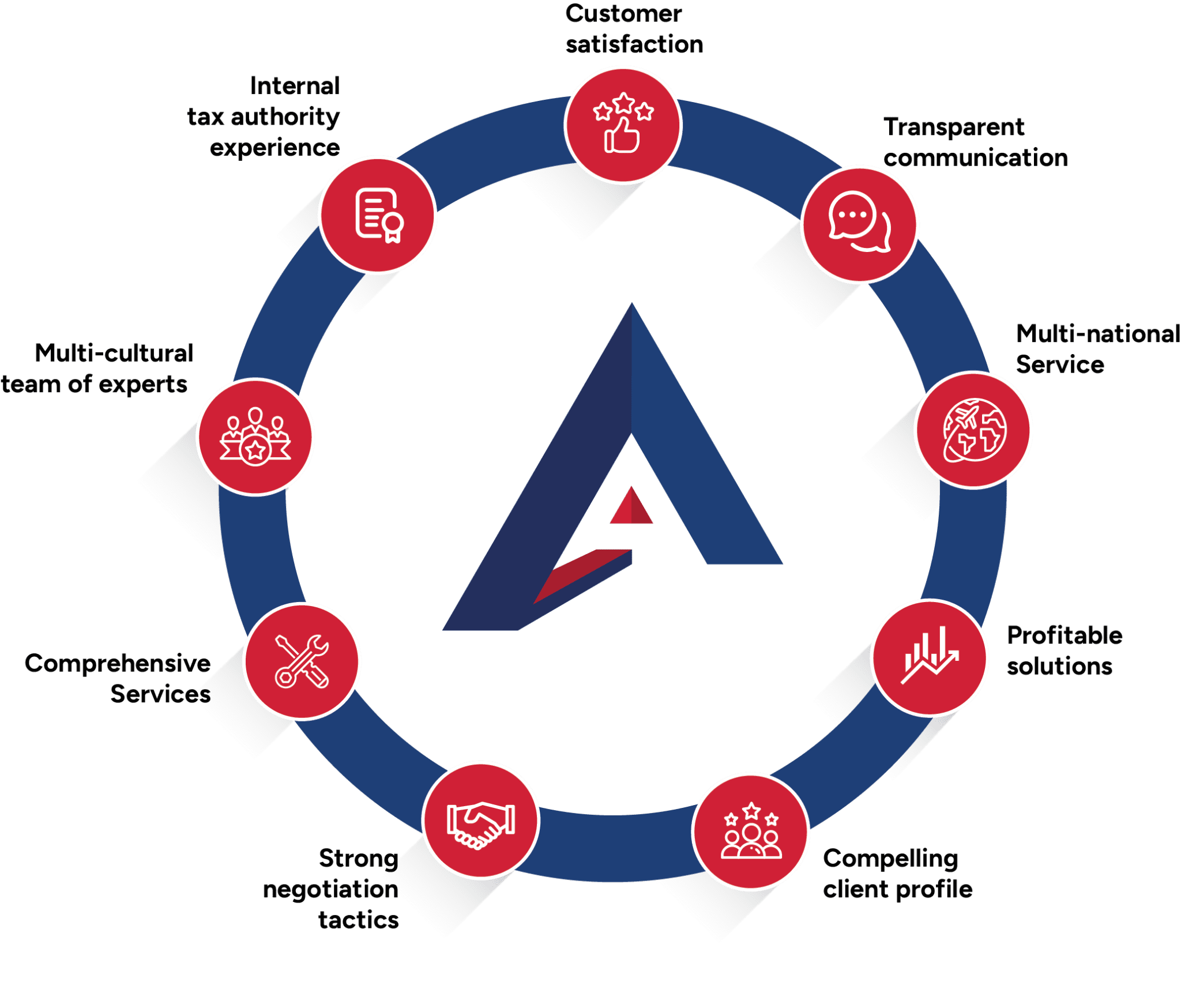 Customer satisfaction

Transparent communication

Multi-national Service

Profitable solutions

Compelling client profile

Strong negotiation tactics

Comprehensive Services

Multi-cultural team of experts

Internal tax authority experience