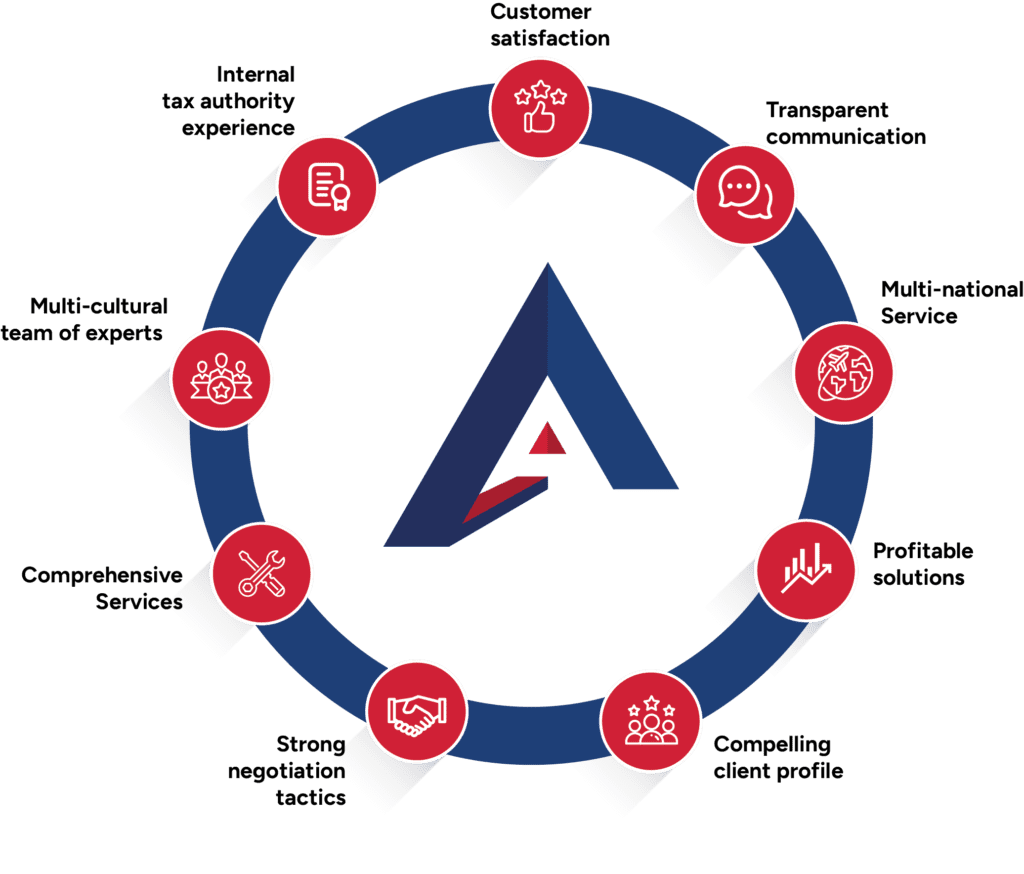 Customer satisfaction

Transparent communication

Multi-national Service

Profitable solutions

Compelling client profile

Strong negotiation tactics

Comprehensive Services

Multi-cultural team of experts

Internal tax authority experience