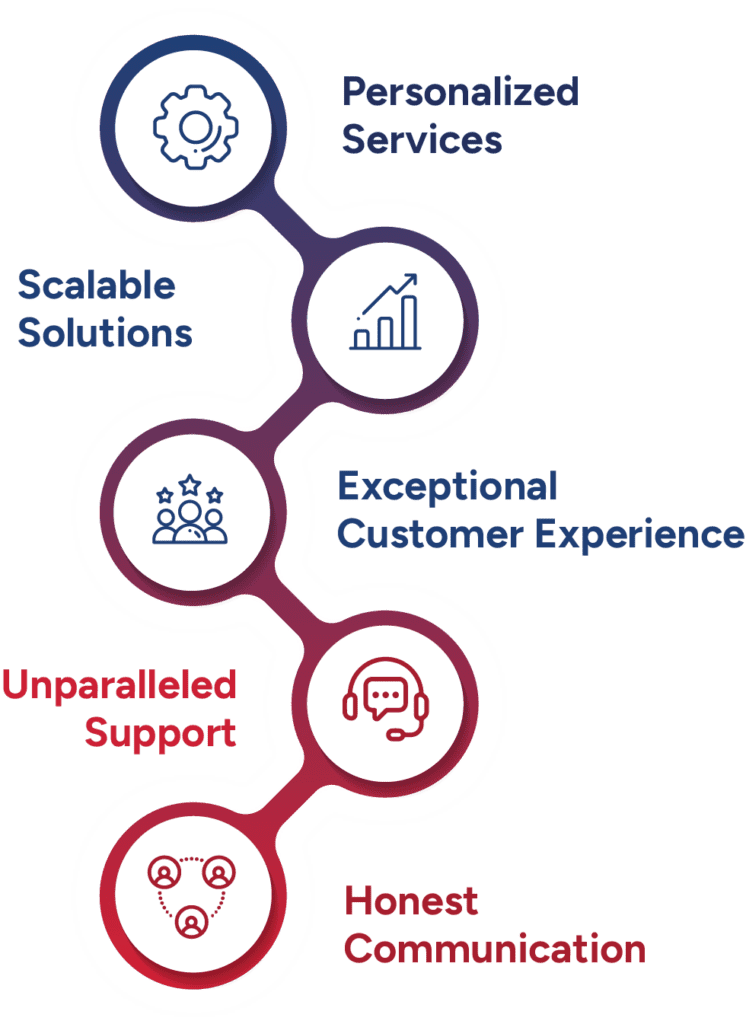 Personalized Services

Scalable Solutions

Exceptional Customer Experience

Unparalleled Support

Honest Communication